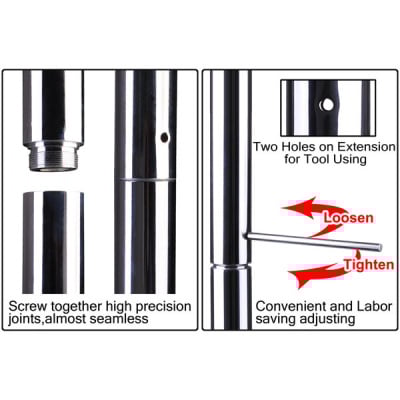 Screw together high precision joints,almost seamless

Two Holes on Extension for Tool Using

Loosen

Tighten

Convenient and Labor saving adjusting