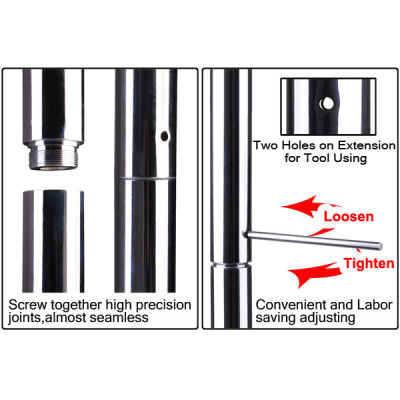 Screw together high precision joints,almost seamless

Two Holes on Extension for Tool Using

Loosen

Tighten

Convenient and Labor saving adjusting